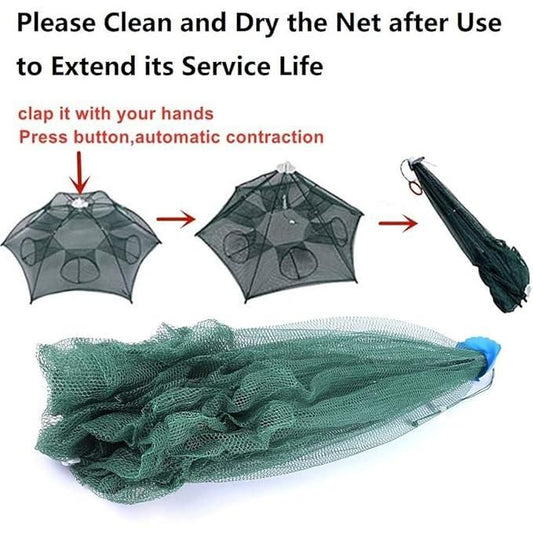 Please Clean and Dry the Net after Use to Extend its Service Life

clap it with your hands
Press button,automatic contraction